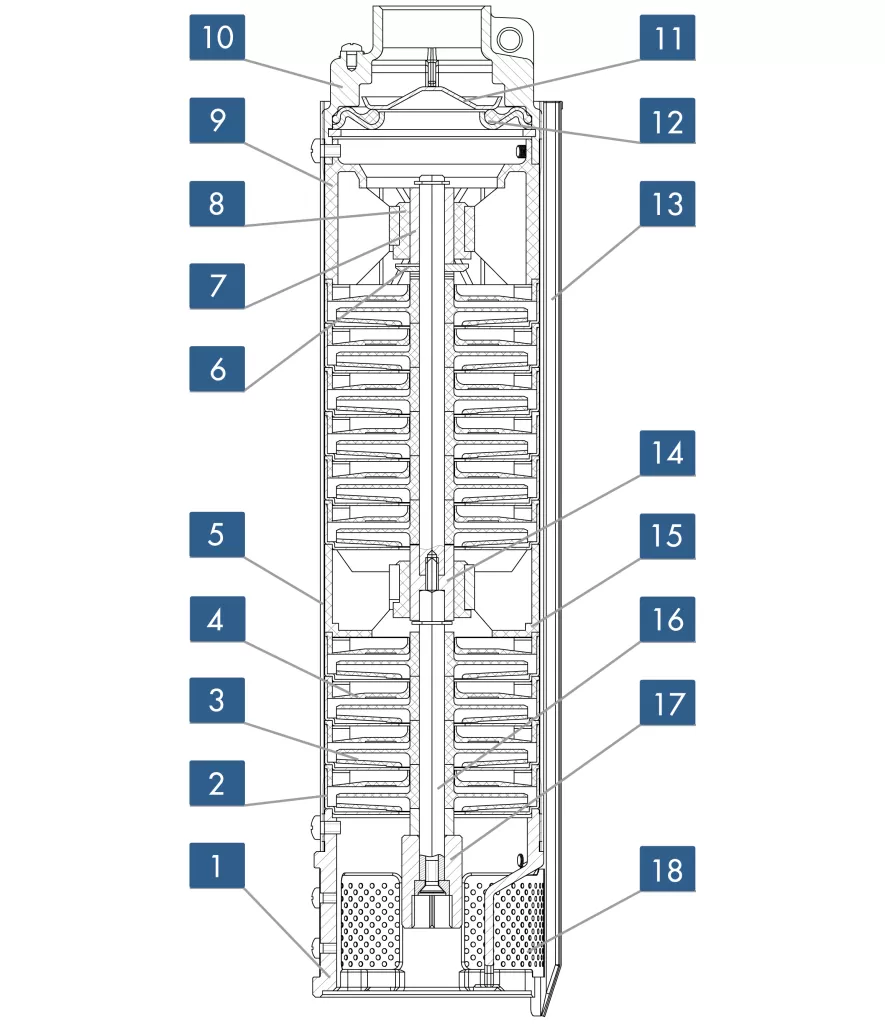 10
9
8
7
6
5
4
3
2
1
11
12
13
14
15
16
17
18