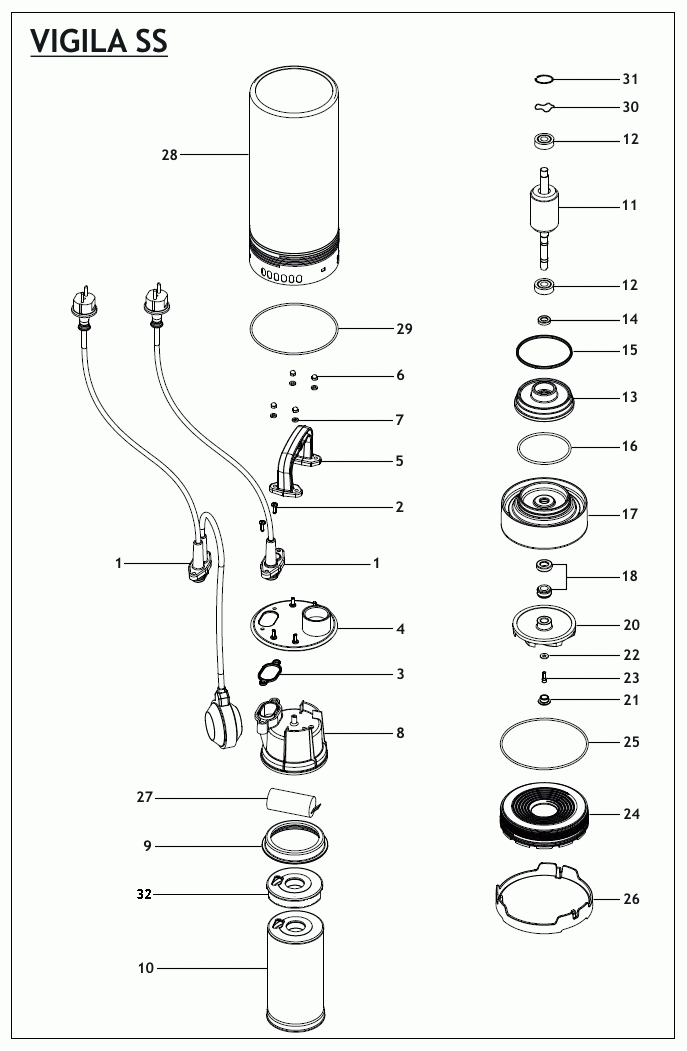 VIGILA SS

28
29
6
7
5
2
1
1
4
3
8
27
9
32
10

31
30
12
11
12
14
15
13
16
17
18
20
22
23
21
25
24
26